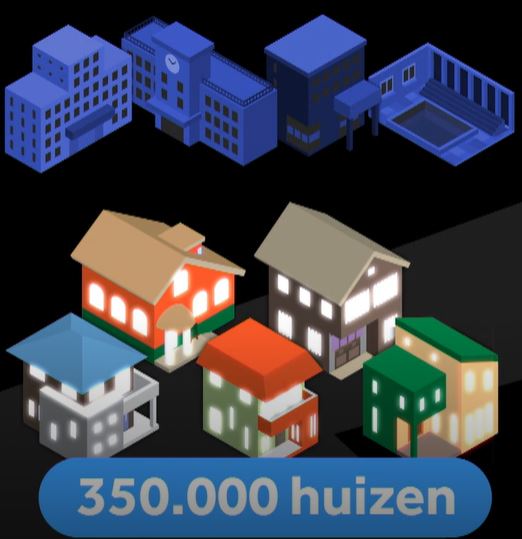 350.000 huizen